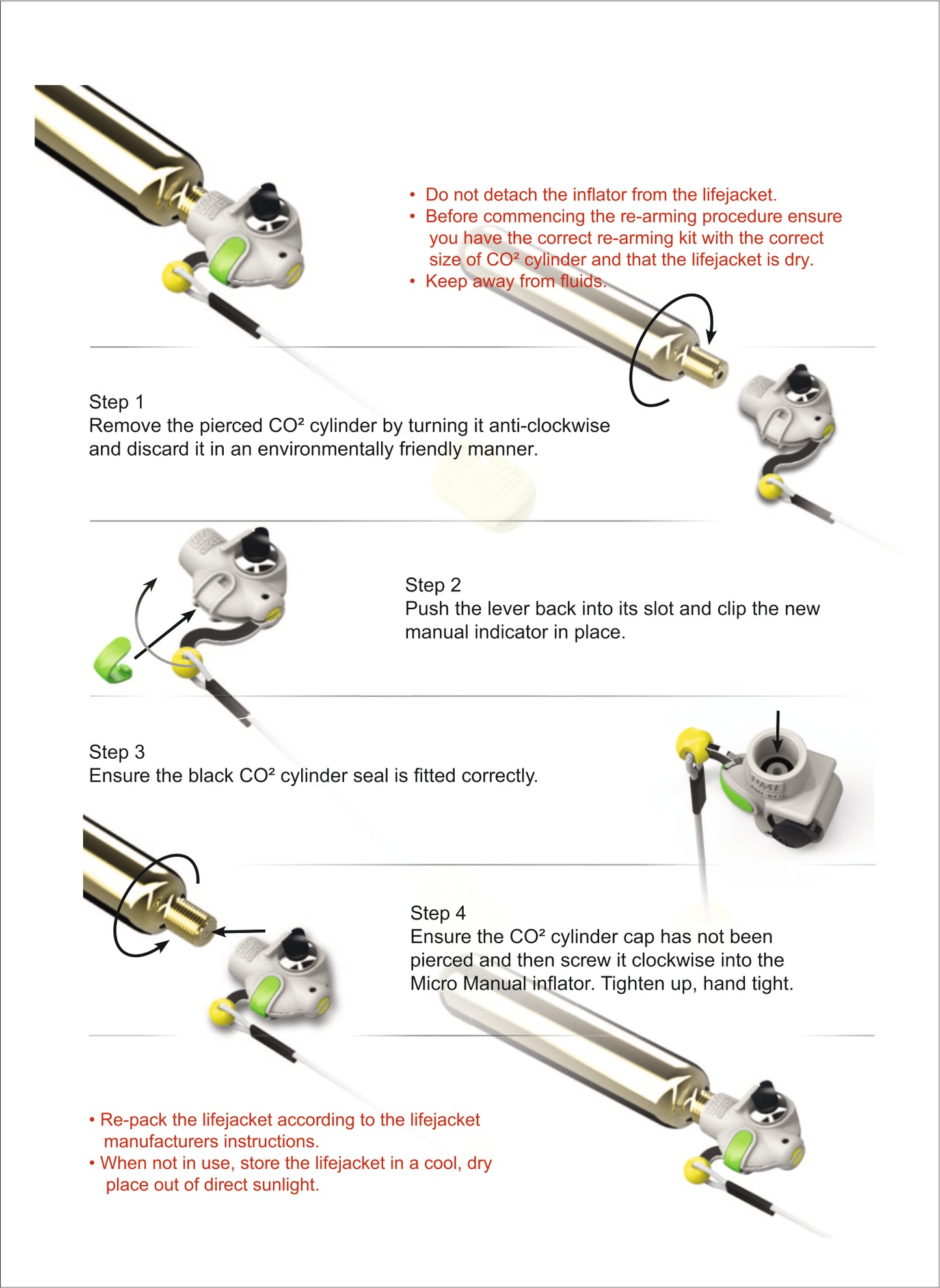 • Do not detach the inflator from the lifejacket.
• Before commencing the re-arming procedure ensure you have the correct re-arming kit with the correct size of CO² cylinder and that the lifejacket is dry.
• Keep away from fluids.

Step 1
Remove the pierced CO² cylinder by turning it anti-clockwise and discard it in an environmentally friendly manner.

Step 2
Push the lever back into its slot and clip the new manual indicator in place.

Step 3
Ensure the black CO² cylinder seal is fitted correctly.

UML MICRO

Step 4
Ensure the CO² cylinder cap has not been pierced and then screw it clockwise into the Micro Manual inflator. Tighten up, hand tight.

• Re-pack the lifejacket according to the lifejacket manufacturers instructions.
• When not in use, store the lifejacket in a cool, dry place out of direct sunlight.